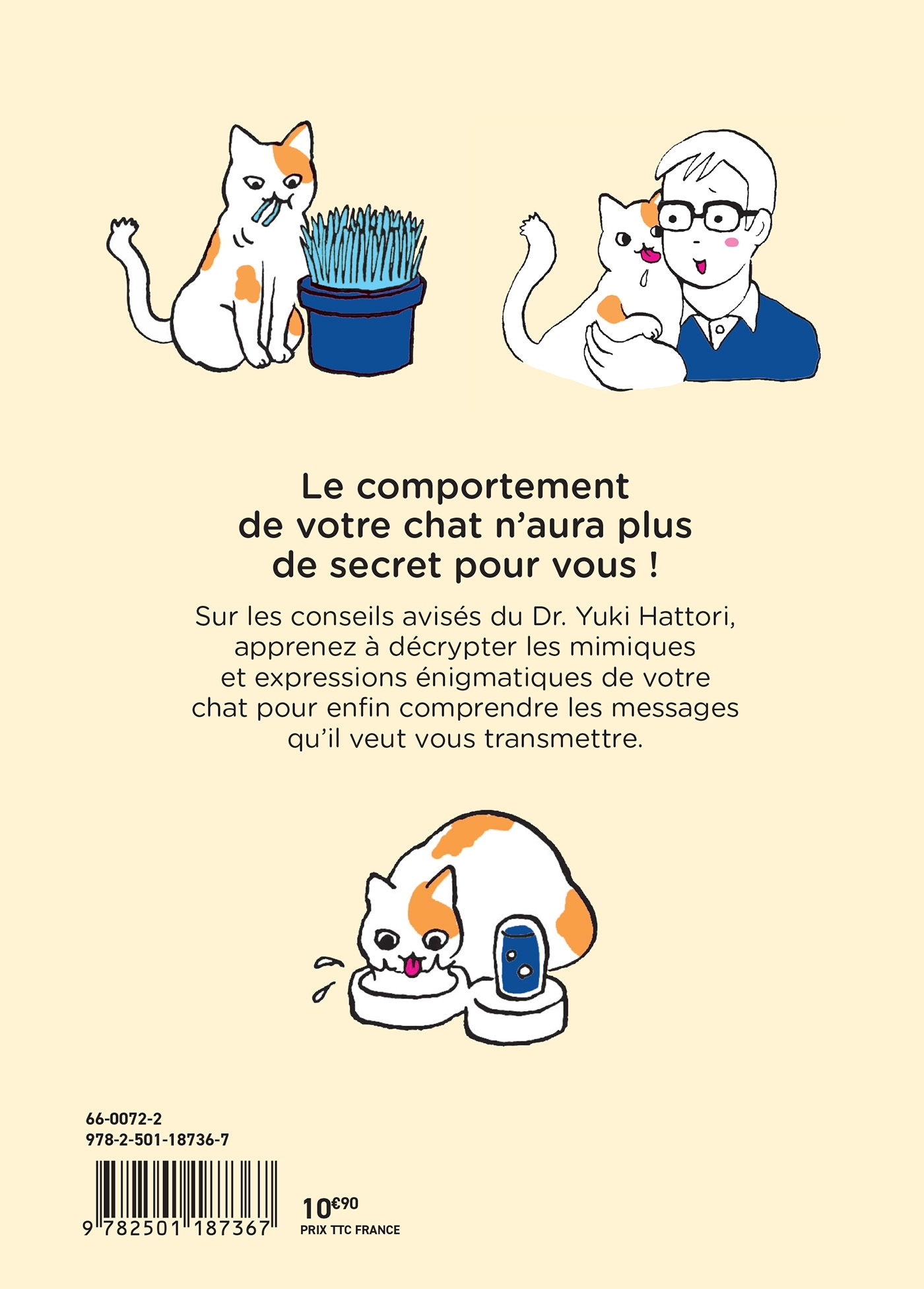 Le comportement de votre chat n'aura plus de secret pour vous !

Sur les conseils avisés du Dr. Yuki Hattori, apprenez à décrypter les mimiques et expressions énigmatiques de votre chat pour enfin comprendre les messages qu'il veut vous transmettre.

66-0072-2
978-2-501-18736-7

9 782501 187367

10€90
PRIX TTC FRANCE